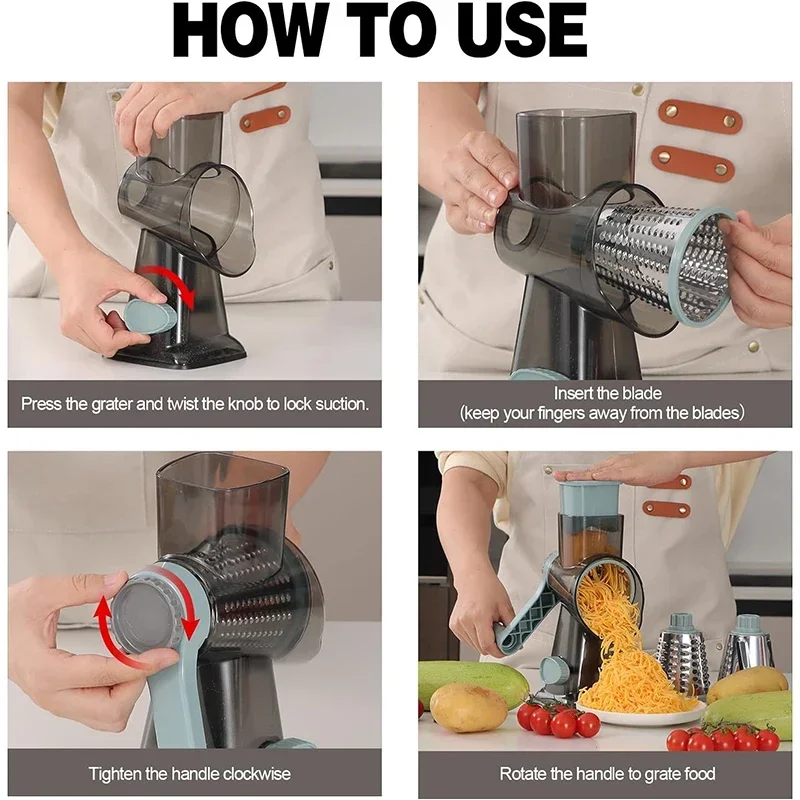 HOW TO USE

Press the grater and twist the knob to lock suction.

Insert the blade
(keep your fingers away from the blades)

Tighten the handle clockwise

Rotate the handle to grate food