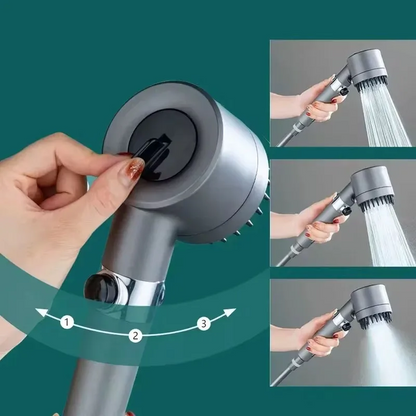 1
2
3