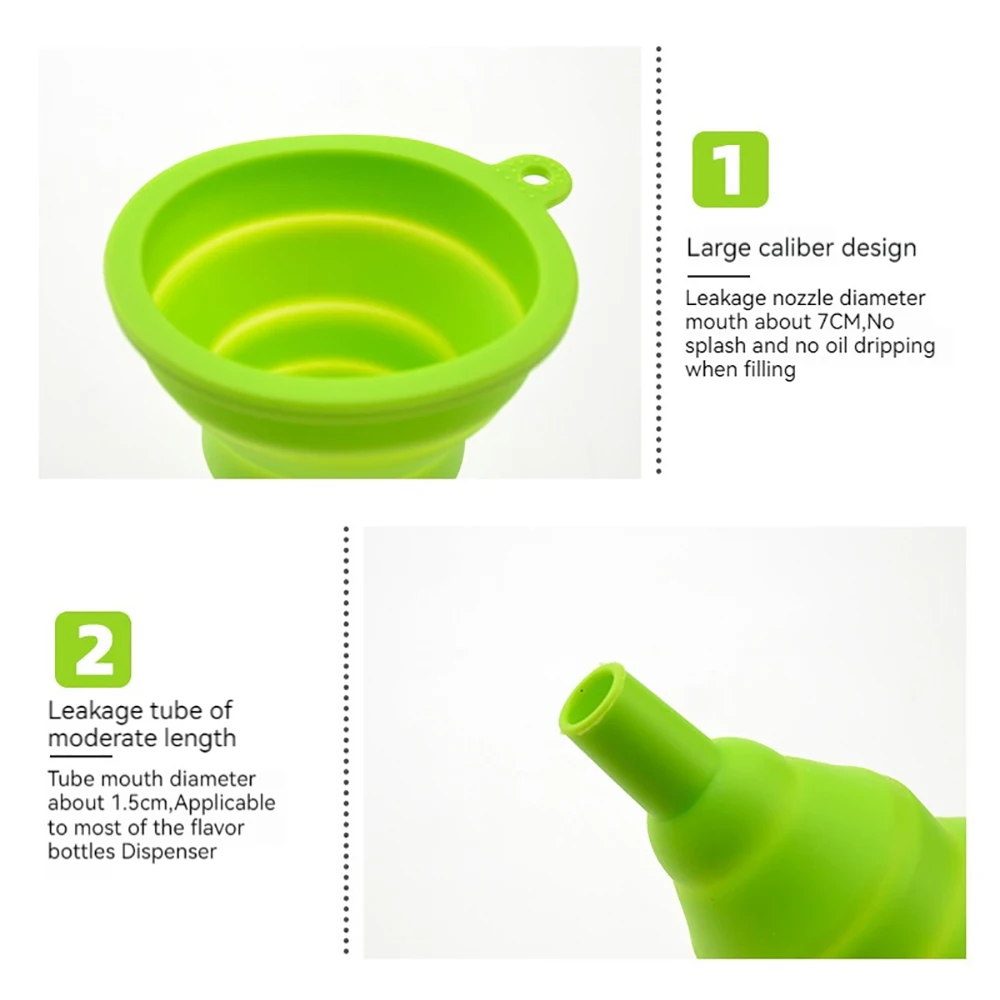 1

Large caliber design

Leakage nozzle diameter mouth about 7CM,No splash and no oil dripping when filling

2

Leakage tube of moderate length

Tube mouth diameter about 1.5cm,Applicable to most of the flavor bottles Dispenser