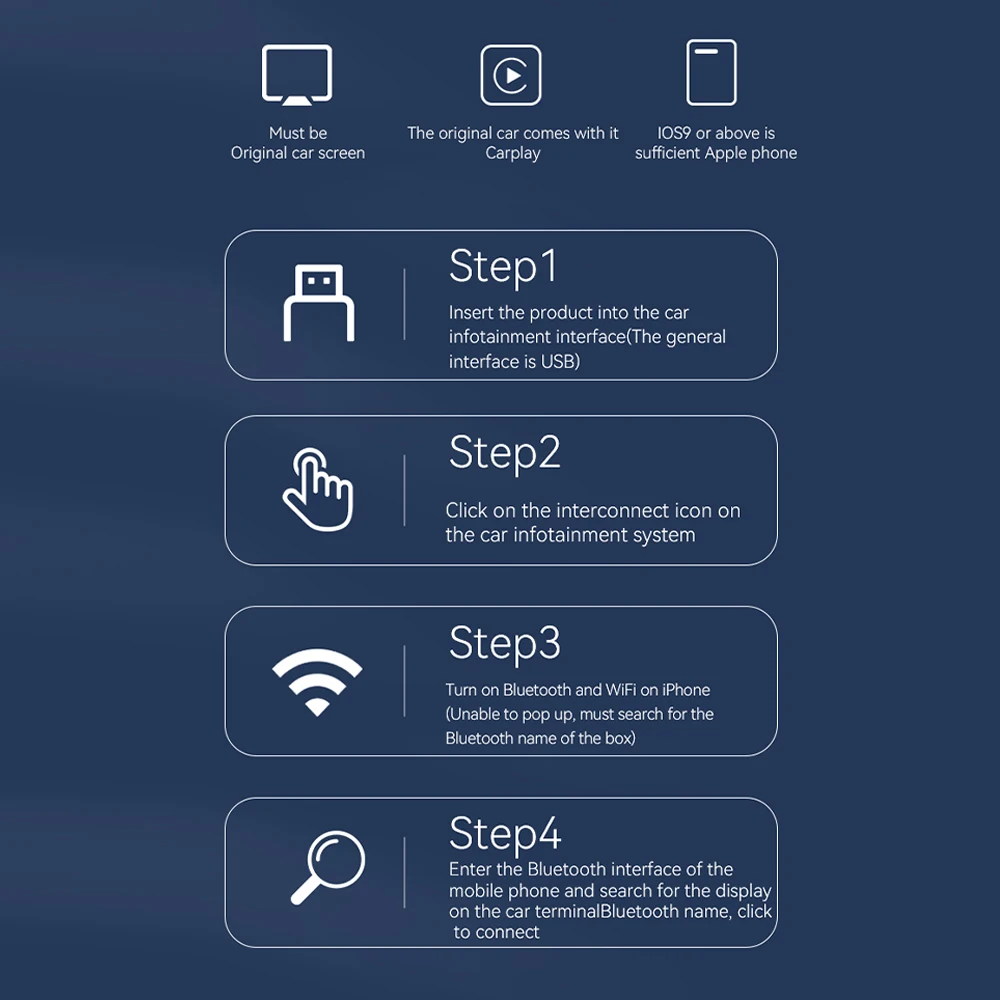 Must be
Original car screen

The original car comes with it
Carplay

IOS9 or above is
sufficient Apple phone

Step1
Insert the product into the car infotainment interface(The general interface is USB)

Step2
Click on the interconnect icon on the car infotainment system

Step3
Turn on Bluetooth and WiFi on iPhone (Unable to pop up, must search for the Bluetooth name of the box)

Step4
Enter the Bluetooth interface of the mobile phone and search for the display on the car terminalBluetooth name, click to connect