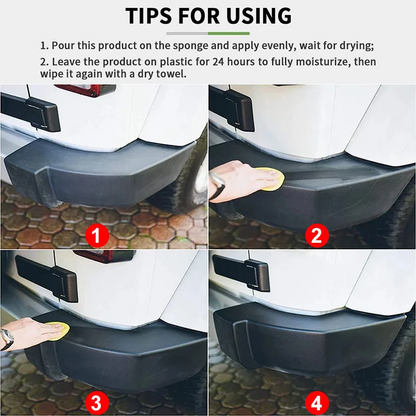 TIPS FOR USING

1. Pour this product on the sponge and apply evenly, wait for drying;

2. Leave the product on plastic for 24 hours to fully moisturize, then wipe it again with a dry towel.

1

2

3

4