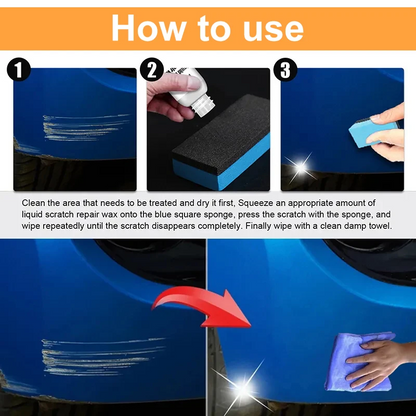 How to use

1

2

3

Clean the area that needs to be treated and dry it first, Squeeze an appropriate amount of liquid scratch repair wax onto the blue square sponge, press the scratch with the sponge, and wipe repeatedly until the scratch disappears completely. Finally wipe with a clean damp towel.