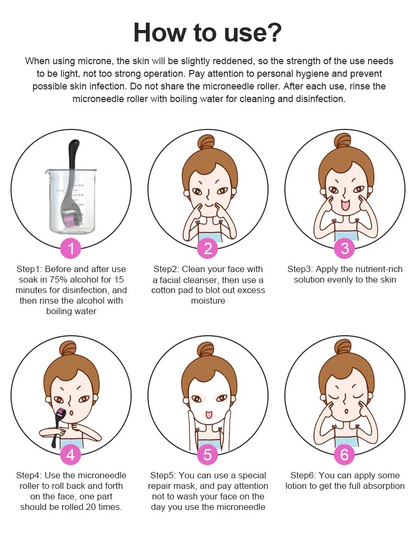 How to use?

When using microne, the skin will be slightly reddened, so the strength of the use needs to be light, not too strong operation. Pay attention to personal hygiene and prevent possible skin infection. Do not share the microneedle roller. After each use, rinse the microneedle roller with boiling water for cleaning and disinfection.

1

Step1: Before and after use soak in 75% alcohol for 15 minutes for disinfection, and then rinse the alcohol with boiling water

2

Step2: Clean your face with a facial cleanser, then use a cotton pad to blot out excess moisture

3

Step3: Apply the nutrient-rich solution evenly to the skin

4

Step4: Use the microneedle roller to roll back and forth on the face, one part should be rolled 20 times.

5

Step5: You can use a special repair mask, and pay attention not to wash your face on the day you use the microneedle

6

Step6: You can apply some lotion to get the full absorption