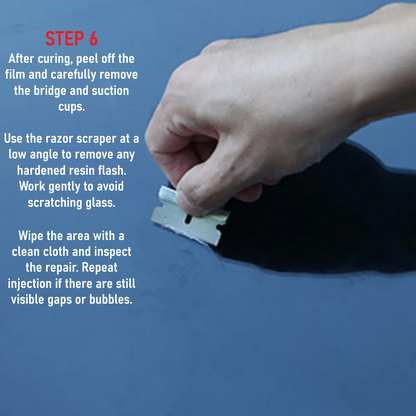 STEP 6
After curing, peel off the film and carefully remove the bridge and suction cups.

Use the razor scraper at a low angle to remove any hardened resin flash. Work gently to avoid scratching glass.

Wipe the area with a clean cloth and inspect the repair. Repeat injection if there are still visible gaps or bubbles.