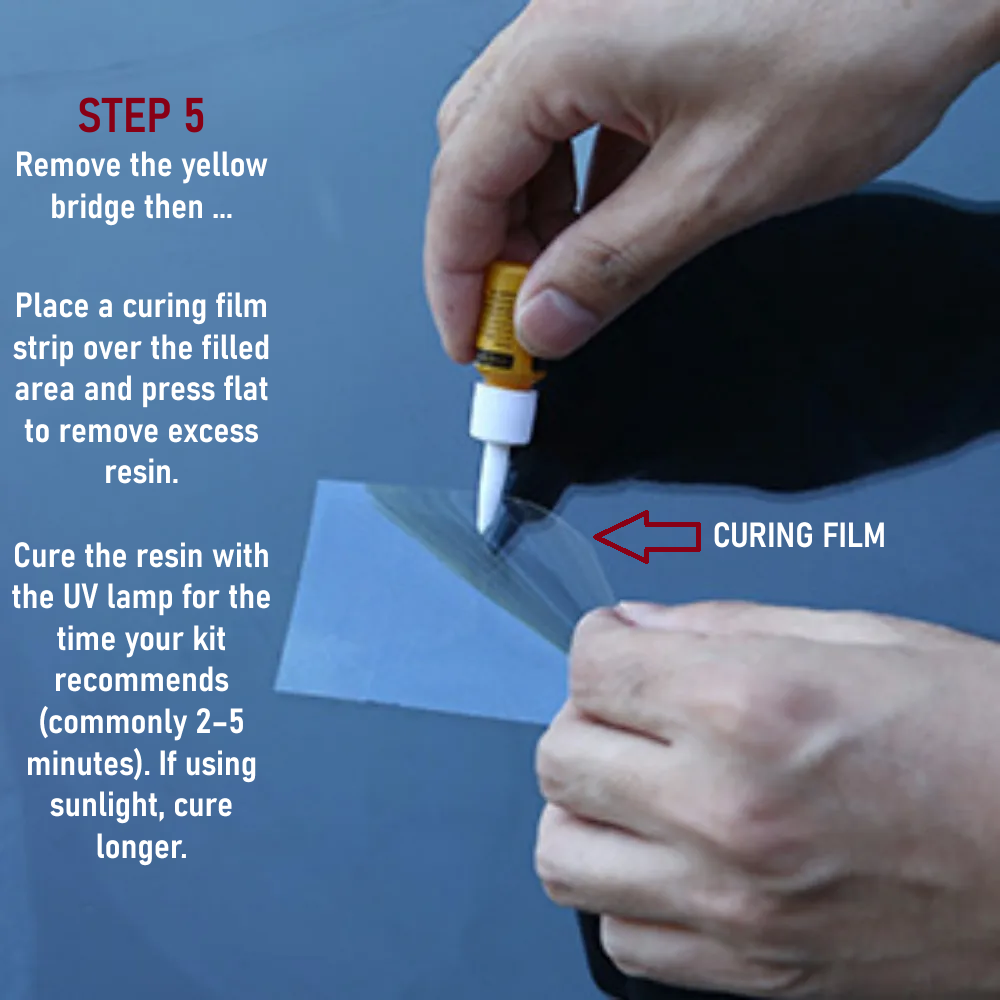 STEP 5
Remove the yellow bridge then ...

Place a curing film strip over the filled area and press flat to remove excess resin.

Cure the resin with the UV lamp for the time your kit recommends (commonly 2–5 minutes). If using sunlight, cure longer.

CURING FILM