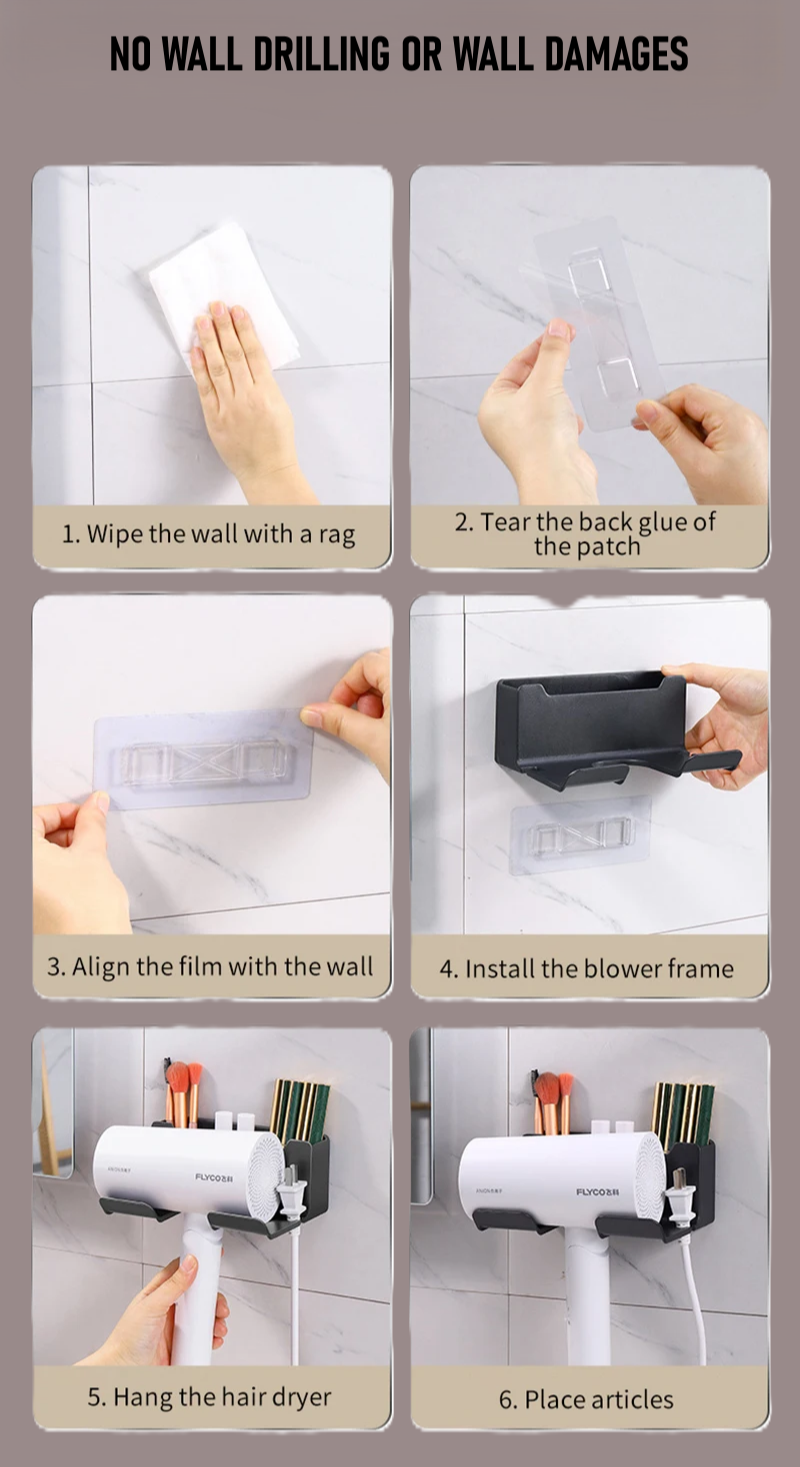 NO WALL DRILLING OR WALL DAMAGES

1. Wipe the wall with a rag

2. Tear the back glue of the patch

3. Align the film with the wall

4. Install the blower frame

FLYCO飞科

5. Hang the hair dryer

FLYCO飞科

6. Place articles