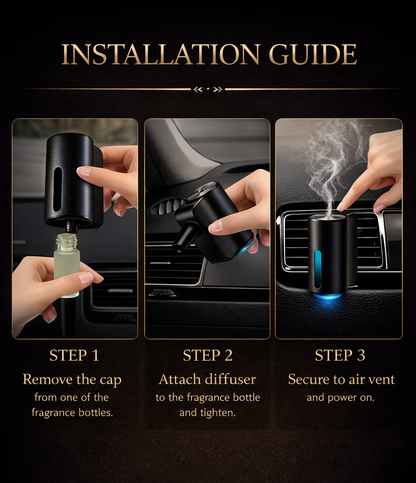 INSTALLATION GUIDE

STEP 1
Remove the cap
from one of the fragrance bottles.

STEP 2
Attach diffuser
to the fragrance bottle and tighten.

STEP 3
Secure to air vent
and power on.