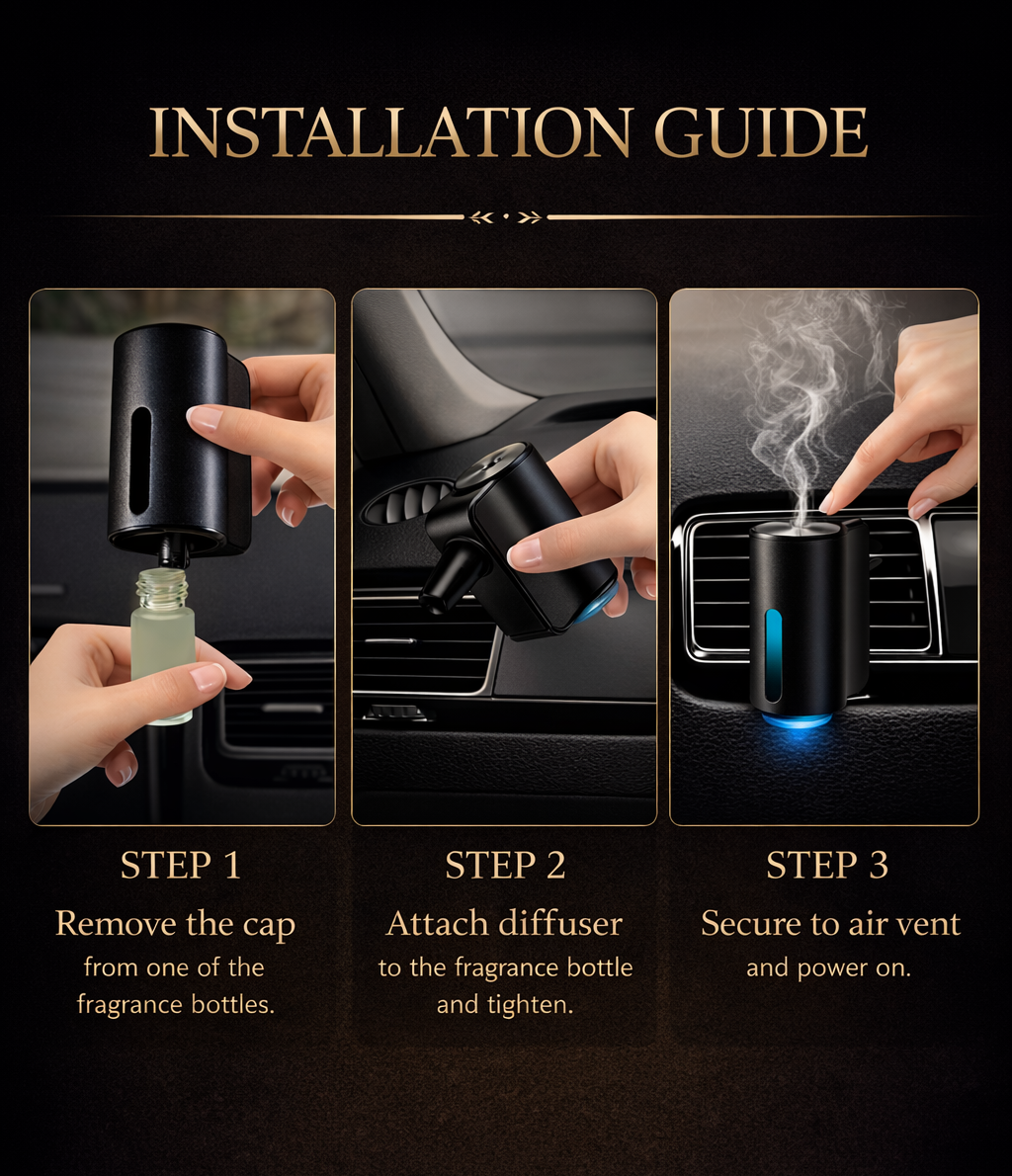 INSTALLATION GUIDE

STEP 1
Remove the cap
from one of the fragrance bottles.

STEP 2
Attach diffuser
to the fragrance bottle and tighten.

STEP 3
Secure to air vent
and power on.