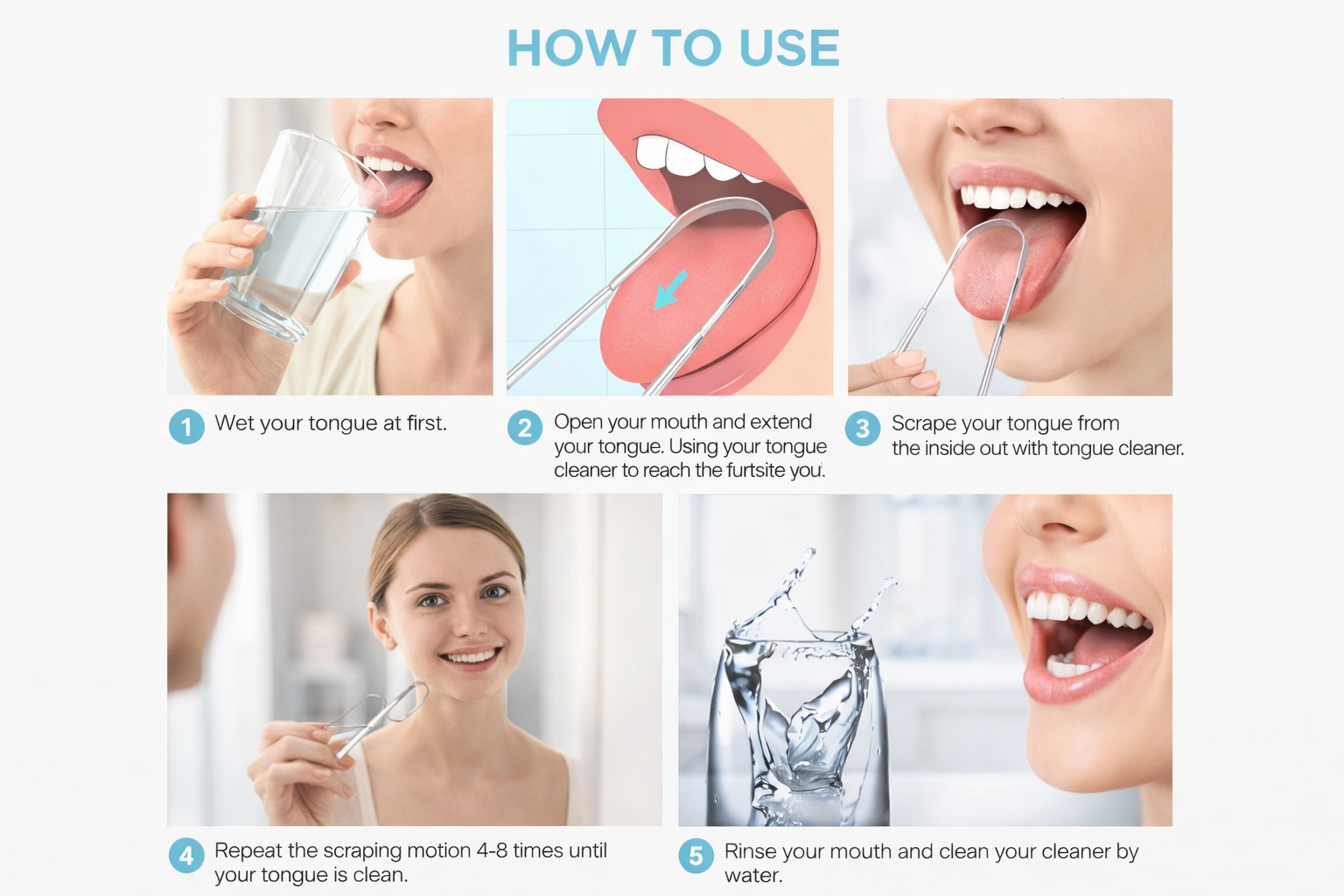 HOW TO USE

1 Wet your tongue at first.

2 Open your mouth and extend your tongue. Using your tongue cleaner to reach the furtsite you.

3 Scrape your tongue from the inside out with tongue cleaner.

4 Repeat the scraping motion 4-8 times until your tongue is clean.

5 Rinse your mouth and clean your cleaner by water.