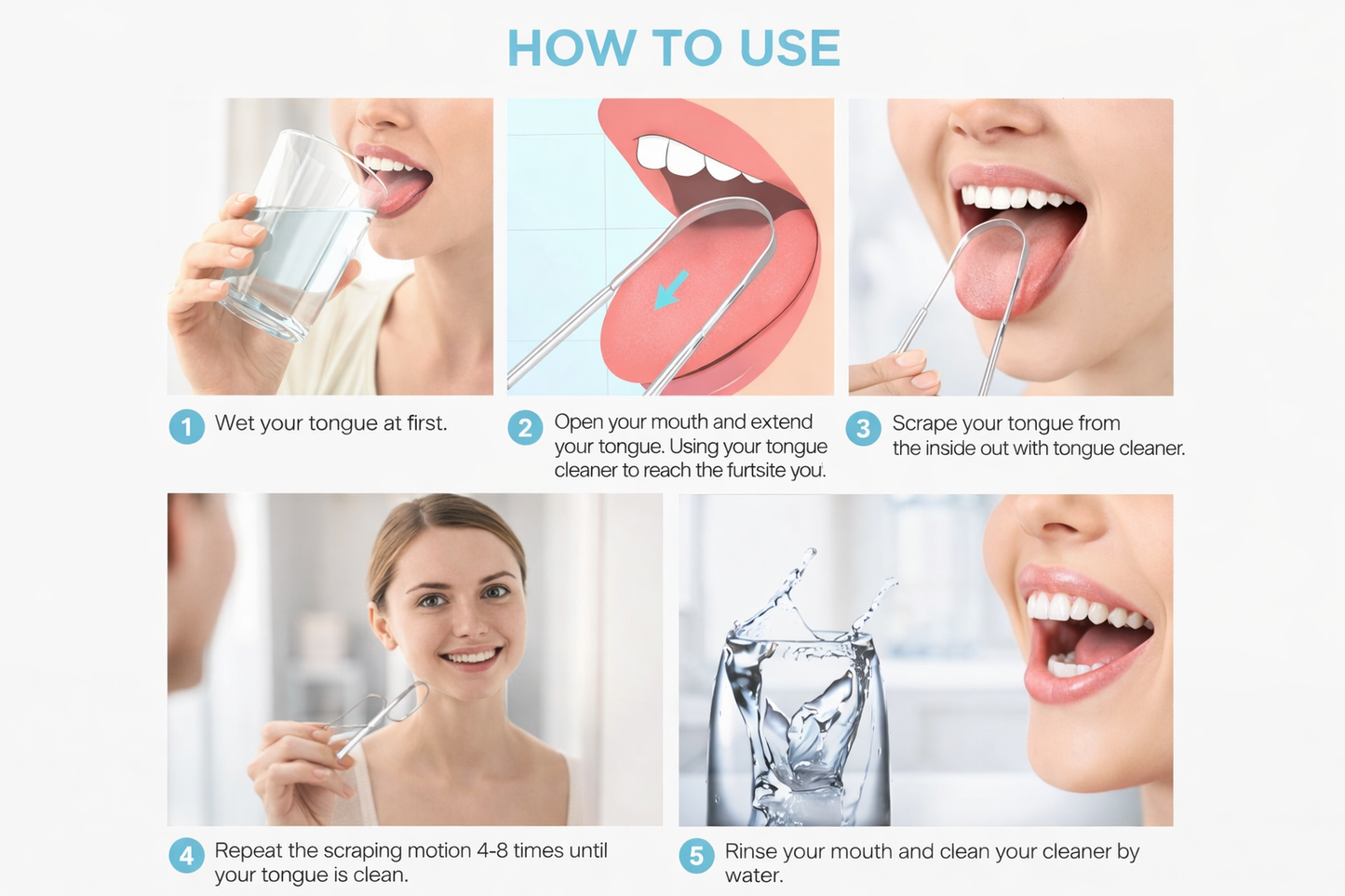 HOW TO USE

1 Wet your tongue at first.

2 Open your mouth and extend your tongue. Using your tongue cleaner to reach the furtsite you.

3 Scrape your tongue from the inside out with tongue cleaner.

4 Repeat the scraping motion 4-8 times until your tongue is clean.

5 Rinse your mouth and clean your cleaner by water.