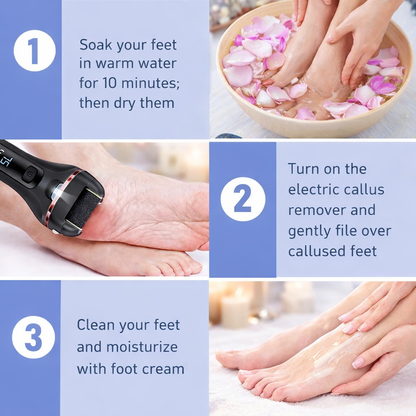 1

Soak your feet in warm water for 10 minutes; then dry them

2

Turn on the electric callus remover and gently file over callused feet

3

Clean your feet and moisturize with foot cream