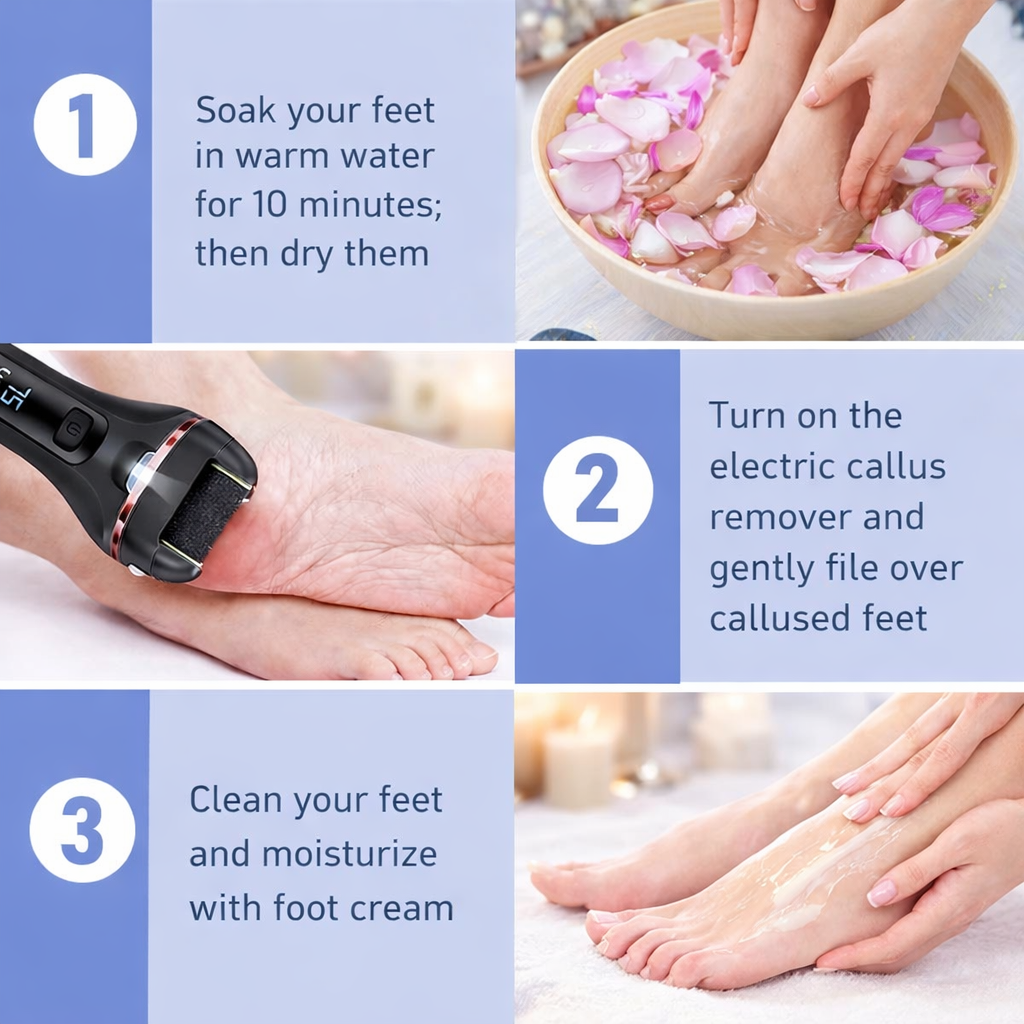 1

Soak your feet in warm water for 10 minutes; then dry them

2

Turn on the electric callus remover and gently file over callused feet

3

Clean your feet and moisturize with foot cream