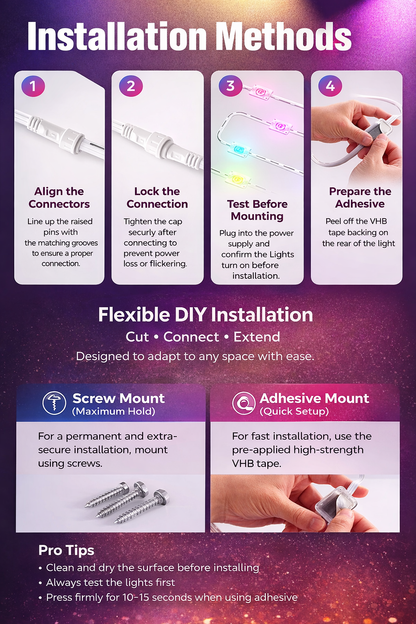 Installation Methods

1
Align the Connectors
Line up the raised pins with the matching grooves to ensure a proper connection.

2
Lock the Connection
Tighten the cap securly after connecting to prevent power loss or flickering.

3
Test Before Mounting
Plug into the power supply and confirm the Lights turn on before installation.

4
Prepare the Adhesive
Peel off the VHB tape backing on the rear of the light

Flexible DIY Installation
Cut • Connect • Extend
Designed to adapt to any space with ease.

Screw Mount
(Maximum Hold)
For a permanent and extra-secure installation, mount using screws.

Adhesive Mount
(Quick Setup)
For fast installation, use the pre-applied high-strength VHB tape.

Pro Tips
• Clean and dry the surface before installing
• Always test the lights first
• Press firmly for 10-15 seconds when using adhesive