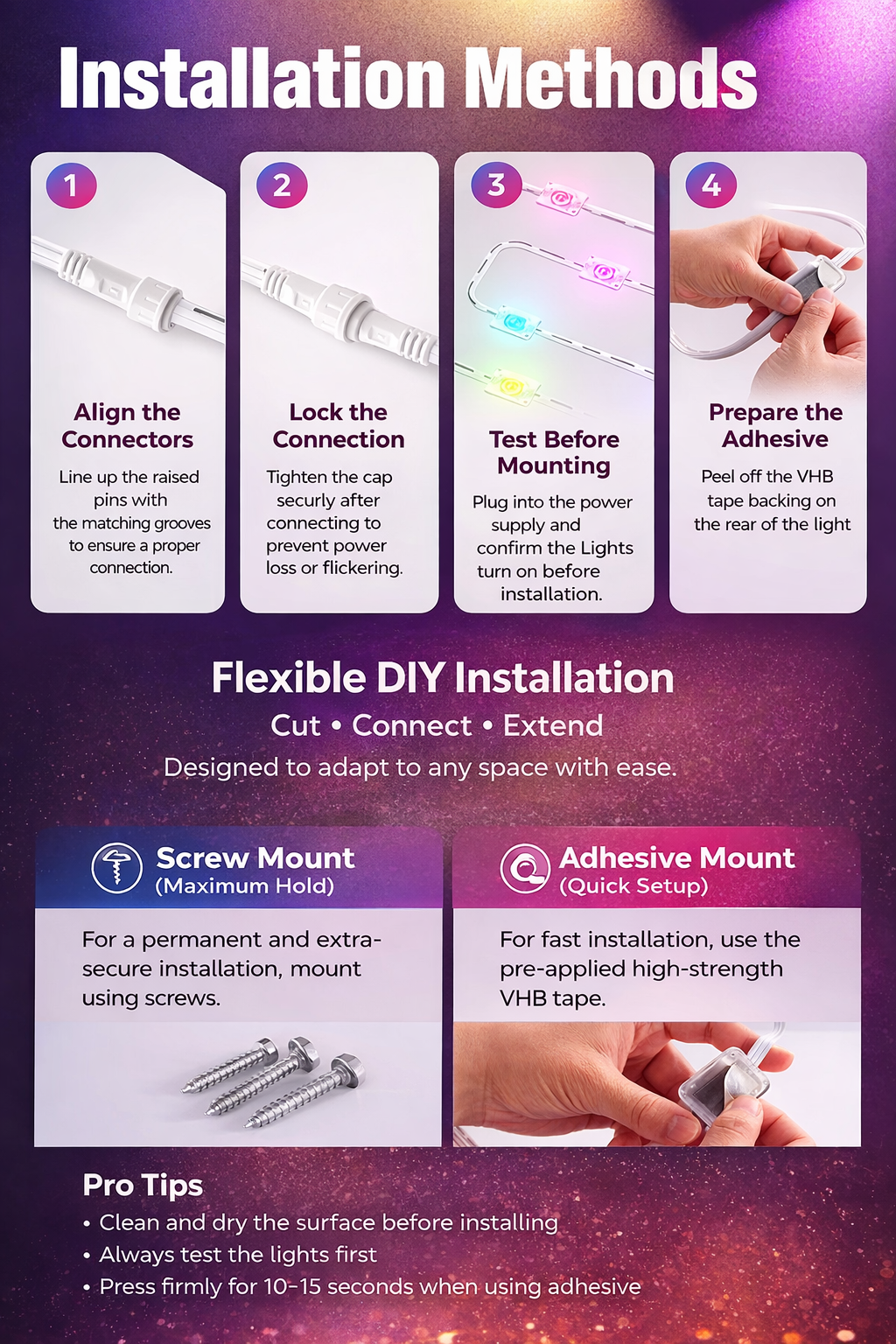 Installation Methods

1
Align the Connectors
Line up the raised pins with the matching grooves to ensure a proper connection.

2
Lock the Connection
Tighten the cap securly after connecting to prevent power loss or flickering.

3
Test Before Mounting
Plug into the power supply and confirm the Lights turn on before installation.

4
Prepare the Adhesive
Peel off the VHB tape backing on the rear of the light

Flexible DIY Installation
Cut • Connect • Extend
Designed to adapt to any space with ease.

Screw Mount
(Maximum Hold)
For a permanent and extra-secure installation, mount using screws.

Adhesive Mount
(Quick Setup)
For fast installation, use the pre-applied high-strength VHB tape.

Pro Tips
• Clean and dry the surface before installing
• Always test the lights first
• Press firmly for 10-15 seconds when using adhesive