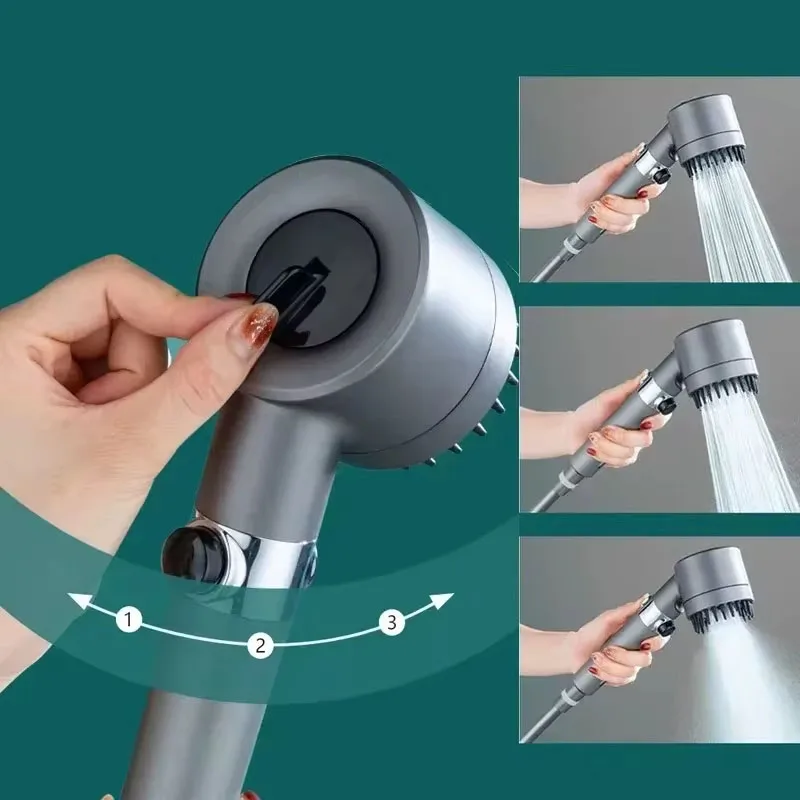 1
2
3