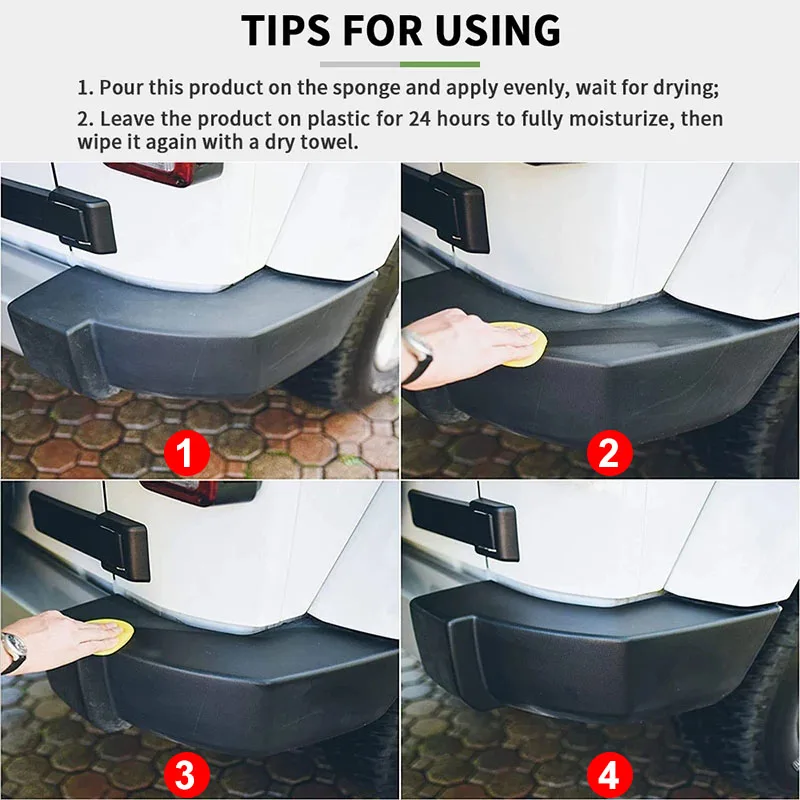 TIPS FOR USING

1. Pour this product on the sponge and apply evenly, wait for drying;

2. Leave the product on plastic for 24 hours to fully moisturize, then wipe it again with a dry towel.

1

2

3

4