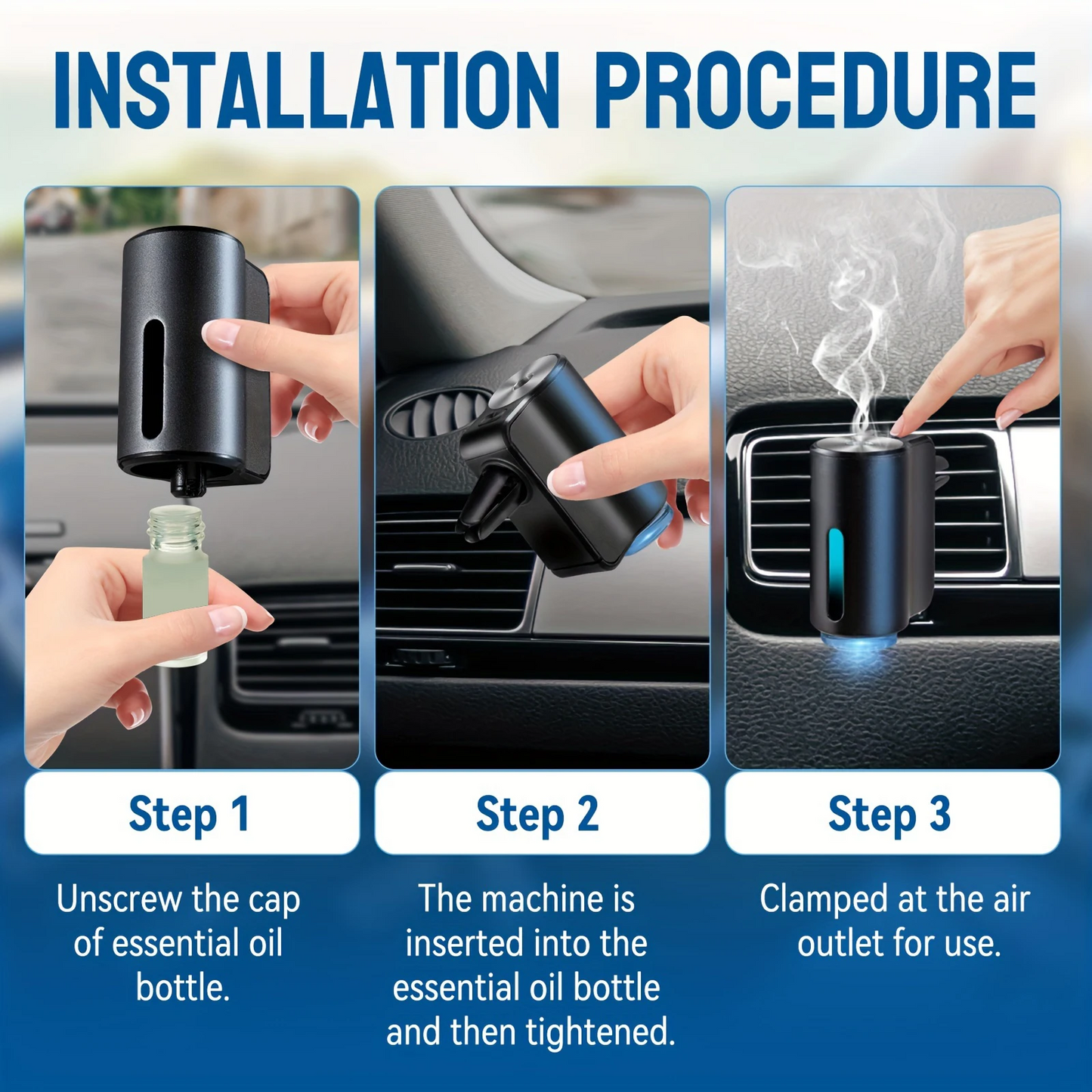 INSTALLATION PROCEDURE

Step 1

Unscrew the cap of essential oil bottle.

Step 2

The machine is inserted into the essential oil bottle and then tightened.

Step 3

Clamped at the air outlet for use.