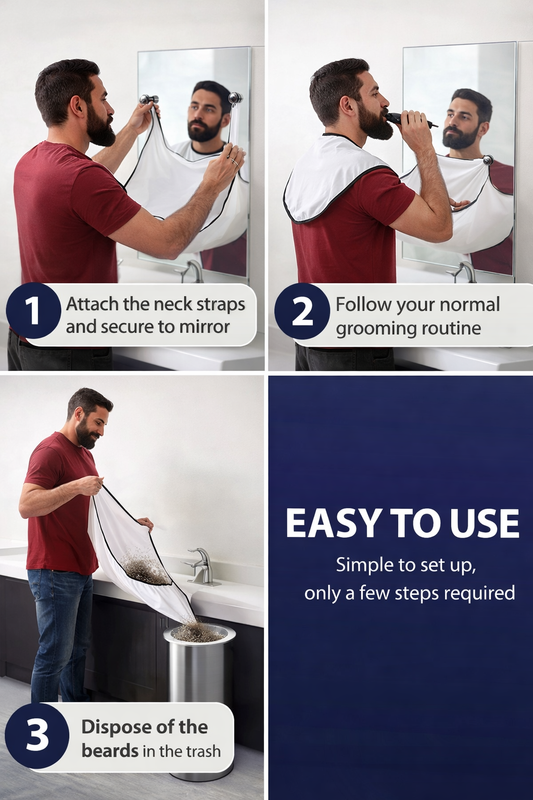 1 Attach the neck straps and secure to mirror

2 Follow your normal grooming routine

3 Dispose of the beards in the trash

EASY TO USE

Simple to set up, only a few steps required