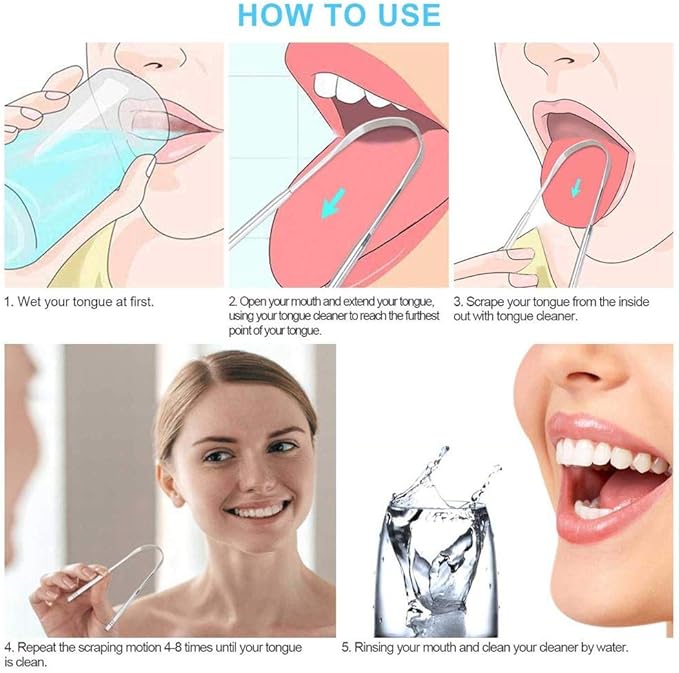 HOW TO USE

1. Wet your tongue at first.

2. Open your mouth and extend your tongue, using your tongue cleaner to reach the furthest point of your tongue.

3. Scrape your tongue from the inside out with tongue cleaner.

4. Repeat the scraping motion 4-8 times until your tongue is clean.

5. Rinsing your mouth and clean your cleaner by water.